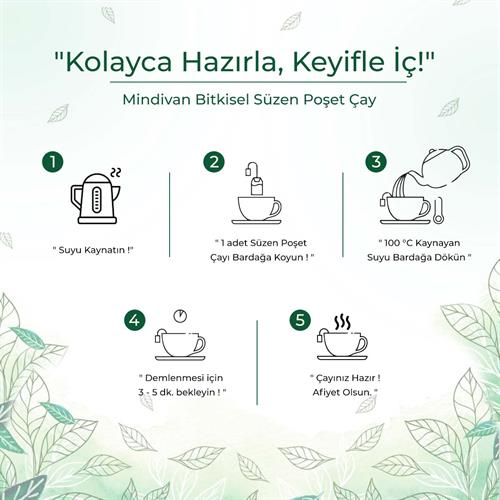 "Kolayca Hazırla, Keyifle İç!"

Mindivan Bitkisel Süzen Poşet Çay

1

" Suyu Kaynatın !"

2

" 1 adet Süzen Poşet Çayı Bardağa Koyun ! "

3

" 100 °C Kaynayan Suyu Bardağa Dökün "

4

" Demlenmesi için 3 - 5 dk. bekleyin ! "

5

" Çayınız Hazır ! Afiyet Olsun. "